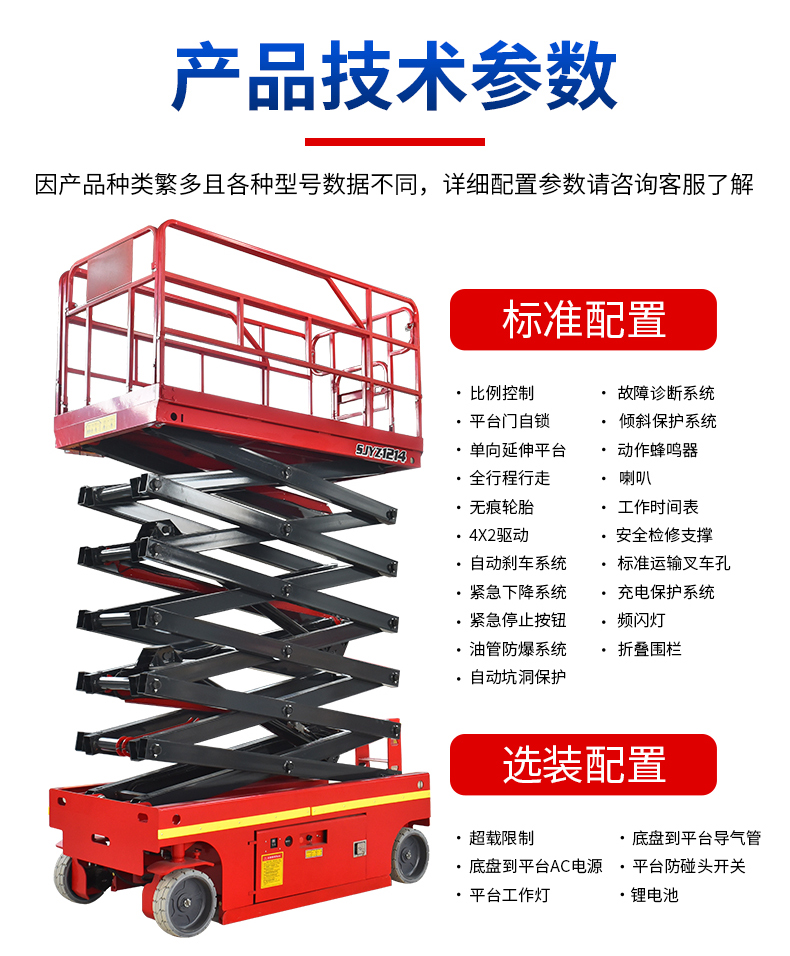 产品技术参数

因产品种类繁多且各种型号数据不同，详细配置参数请咨询客服了解

SJYZ1214

标准配置

· 比例控制
· 平台门自锁
· 单向延伸平台
· 全行程行走
· 无痕轮胎
· 4X2驱动
· 自动刹车系统
· 紧急下降系统
· 紧急停止按钮
· 油管防爆系统
· 自动坑洞保护

· 故障诊断系统
· 倾斜保护系统
· 动作蜂鸣器
· 喇叭
· 工作时间表
· 安全检修支撑
· 标准运输叉车孔
· 充电保护系统
· 频闪灯
· 折叠围栏

选装配置

· 超载限制
· 底盘到平台AC电源
· 平台工作灯

· 底盘到平台导气管
· 平台防碰头开关
· 锂电池